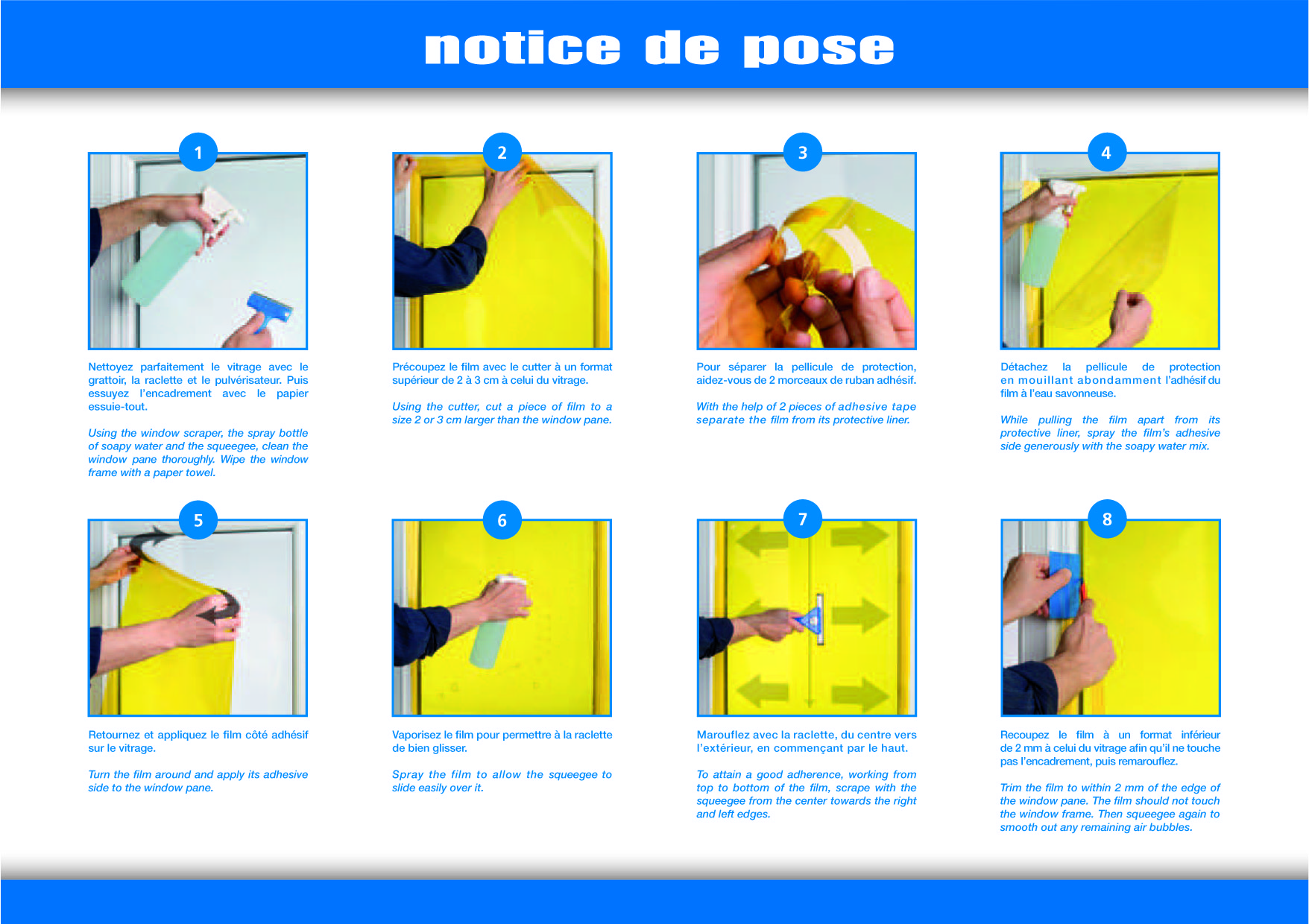 notice de pose

1

Nettoyez parfaitement le vitrage avec le grattoir, la raclette et le pulvérisateur. Puis essuyez l'encadrement avec le papier essuie-tout.

Using the window scraper, the spray bottle of soapy water and the squeegee, clean the window pane thoroughly. Wipe the window frame with a paper towel.

2

Précoupez le film avec le cutter à un format supérieur de 2 à 3 cm à celui du vitrage.

Using the cutter, cut a piece of film to a size 2 or 3 cm larger than the window pane.

3

Pour séparer la pellicule de protection, aidez-vous de 2 morceaux de ruban adhésif.

With the help of 2 pieces of adhesive tape separate the film from its protective liner.

4

Détachez la pellicule de protection en mouillant abondamment l'adhésif du film à l'eau savonneuse.

While pulling the film apart from its protective liner, spray the film's adhesive side generously with the soapy water mix.

5

Retournez et appliquez le film côté adhésif sur le vitrage.

Turn the film around and apply its adhesive side to the window pane.

6

Vaporisez le film pour permettre à la raclette de bien glisser.

Spray the film to allow the squeegee to slide easily over it.

7

Marouflez avec la raclette, du centre vers l'extérieur, en commençant par le haut.

To attain a good adherence, working from top to bottom of the film, scrape with the squeegee from the center towards the right and left edges.

8

Recoupez le film à un format inférieur de 2 mm à celui du vitrage afin qu'il ne touche pas l'encadrement, puis remarouflez.

Trim the film to within 2 mm of the edge of the window pane. The film should not touch the window frame. Then squeegee again to smooth out any remaining air bubbles.